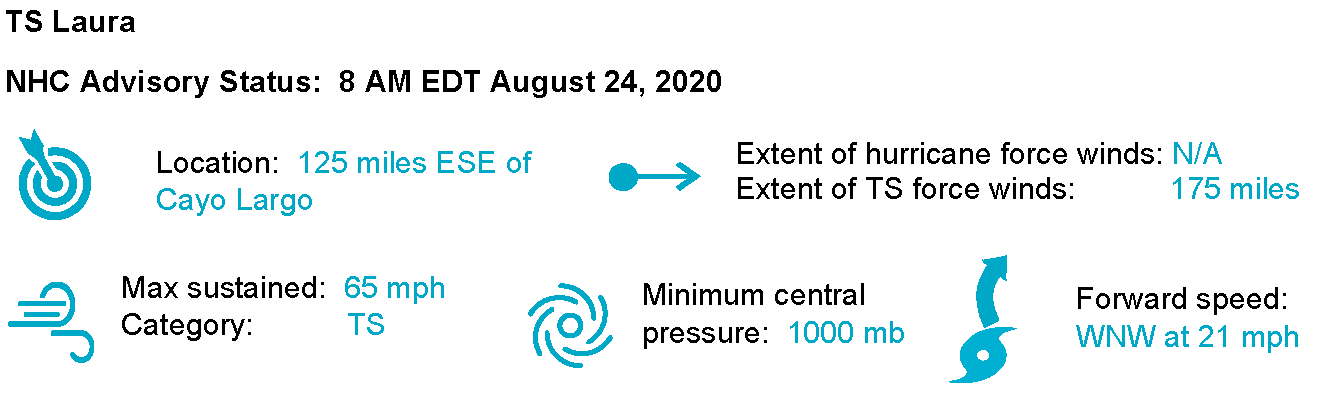 TS Laura

NHC Advisory Status: 8 AM EDT August 24, 2020

Location: 125 miles ESE of Cayo Largo

Extent of hurricane force winds: N/A
Extent of TS force winds: 175 miles

Max sustained: 65 mph
Category: TS

Minimum central pressure: 1000 mb

Forward speed: WNW at 21 mph