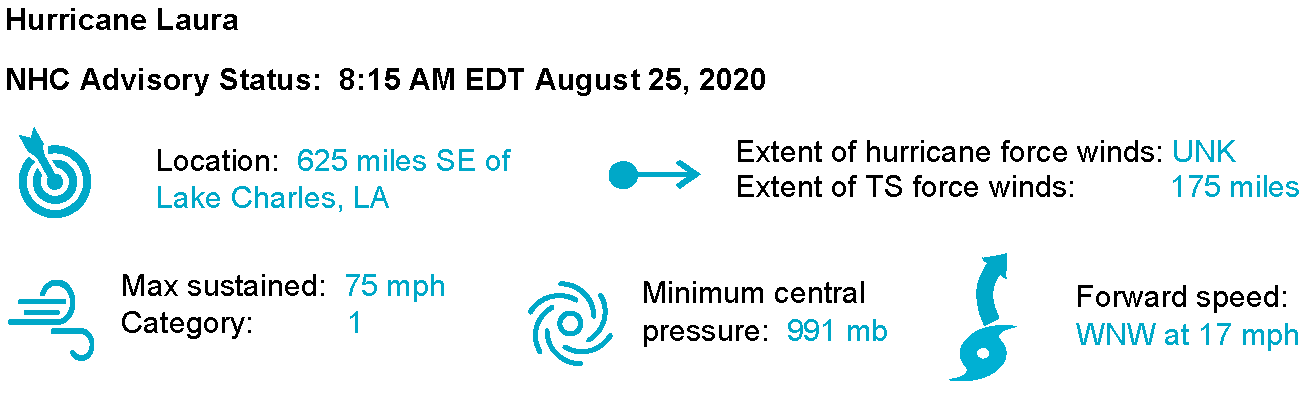 Hurricane Laura

NHC Advisory Status: 8:15 AM EDT August 25, 2020

Location: 625 miles SE of Lake Charles, LA

Extent of hurricane force winds: UNK
Extent of TS force winds: 175 miles

Max sustained: 75 mph
Category: 1

Minimum central pressure: 991 mb

Forward speed: WNW at 17 mph