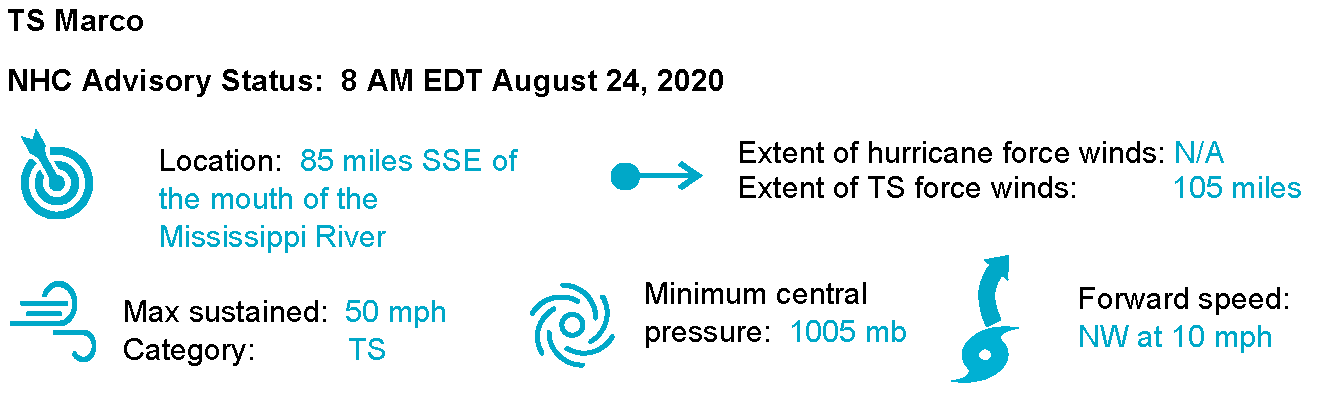 TS Marco

NHC Advisory Status: 8 AM EDT August 24, 2020

Location: 85 miles SSE of the mouth of the Mississippi River

Extent of hurricane force winds: N/A
Extent of TS force winds: 105 miles

Max sustained: 50 mph
Category: TS

Minimum central pressure: 1005 mb

Forward speed: NW at 10 mph